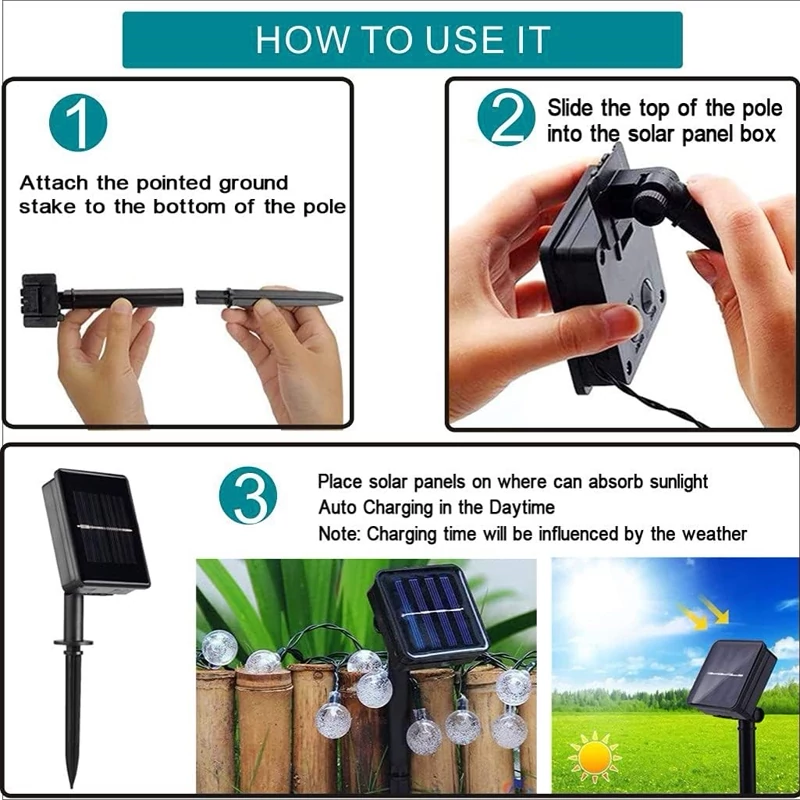 HOW TO USE IT

1

Attach the pointed ground stake to the bottom of the pole

2

Slide the top of the pole into the solar panel box

3

Place solar panels on where can absorb sunlight
Auto Charging in the Daytime
Note: Charging time will be influenced by the weather