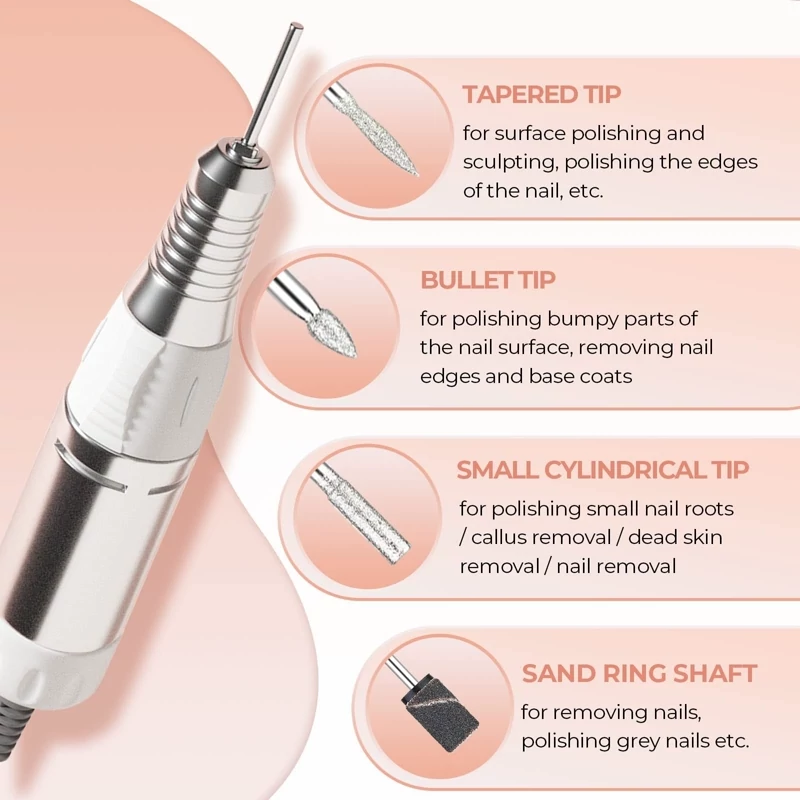 TAPERED TIP
for surface polishing and sculpting, polishing the edges of the nail, etc.

BULLET TIP
for polishing bumpy parts of the nail surface, removing nail edges and base coats

SMALL CYLINDRICAL TIP
for polishing small nail roots / callus removal / dead skin removal / nail removal

SAND RING SHAFT
for removing nails, polishing grey nails etc.