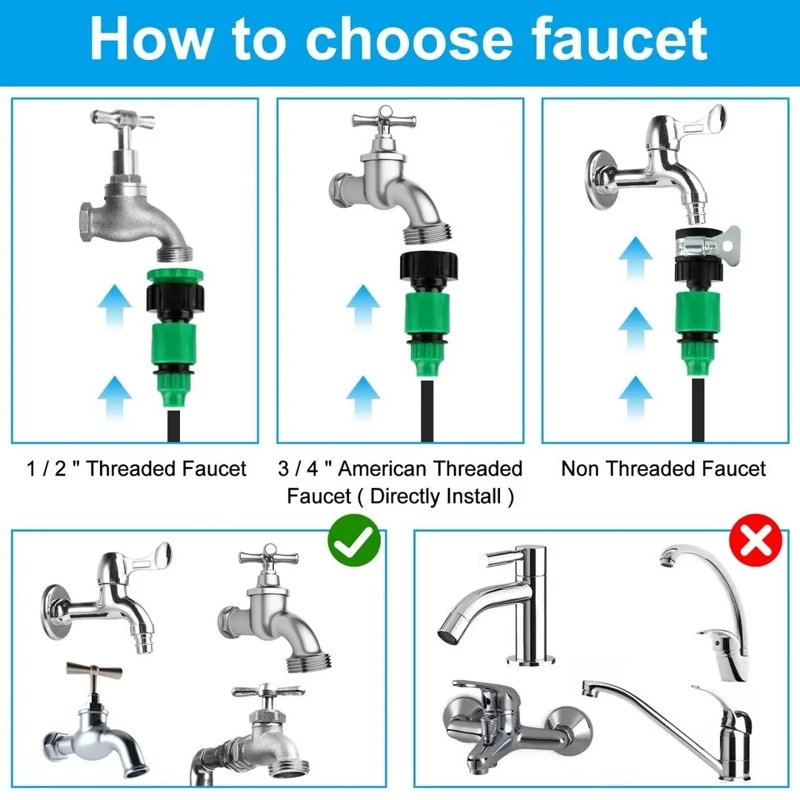 How to choose faucet

1 / 2 " Threaded Faucet

3 / 4 " American Threaded Faucet ( Directly Install )

Non Threaded Faucet