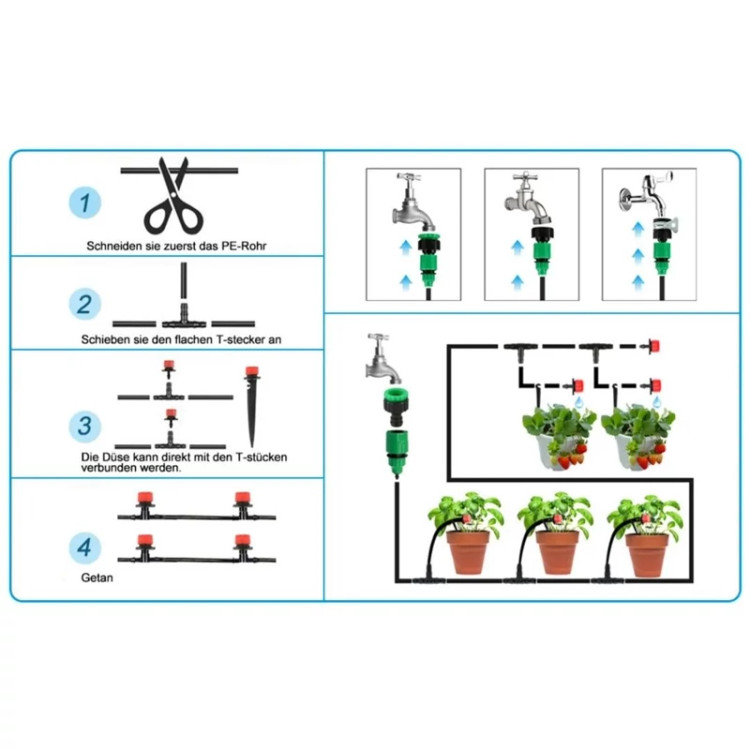 1
Schneiden sie zuerst das PE-Rohr

2
Schieben sie den flachen T-stecker an

3
Die Düse kann direkt mit den T-stücken verbunden werden.

4
Getan