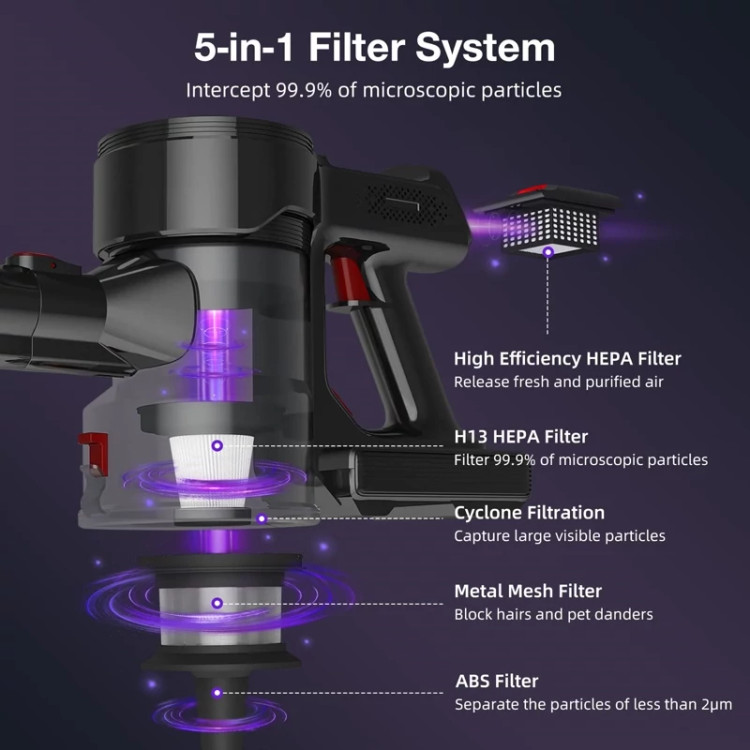 5-in-1 Filter System

Intercept 99.9% of microscopic particles

High Efficiency HEPA Filter
Release fresh and purified air

H13 HEPA Filter
Filter 99.9% of microscopic particles

Cyclone Filtration
Capture large visible particles

Metal Mesh Filter
Block hairs and pet danders

ABS Filter
Separate the particles of less than 2μm