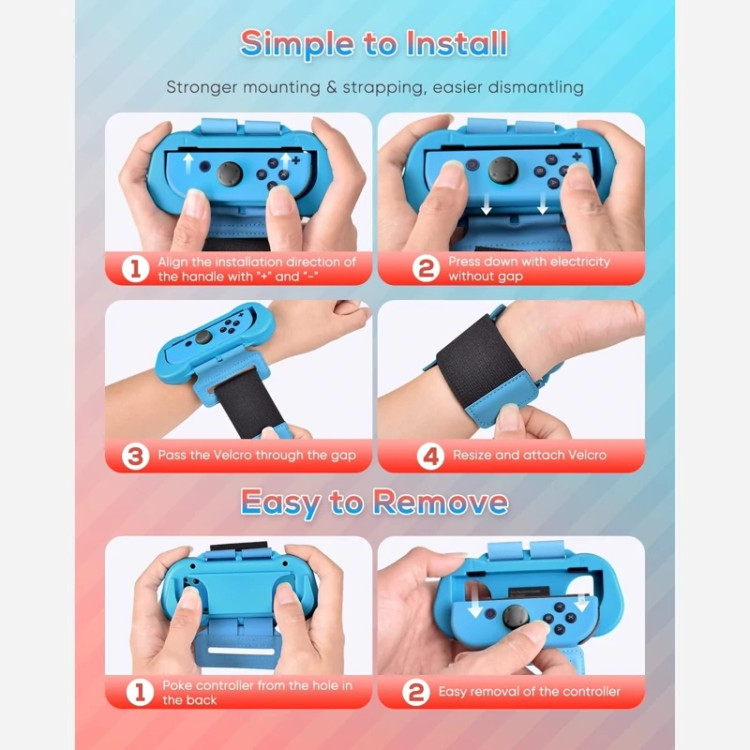 Simple to Install

Stronger mounting & strapping, easier dismantling

1 Align the installation direction of the handle with "+" and "-"

2 Press down with electricity without gap

3 Pass the Velcro through the gap

4 Resize and attach Velcro

Easy to Remove

1 Poke controller from the hole in the back

2 Easy removal of the controller