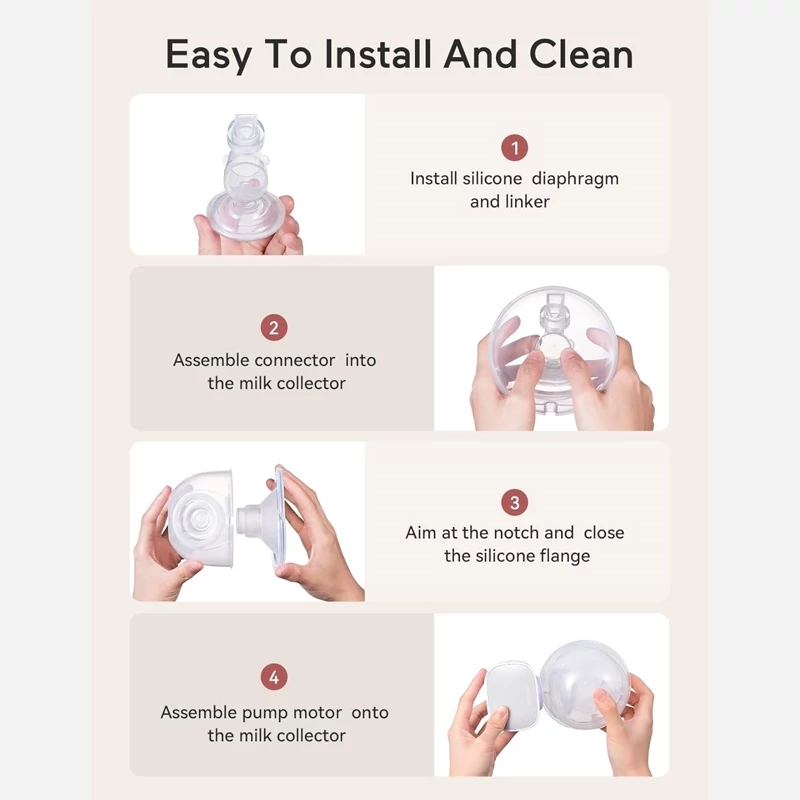 Easy To Install And Clean

1
Install silicone diaphragm and linker

2
Assemble connector into the milk collector

3
Aim at the notch and close the silicone flange

4
Assemble pump motor onto the milk collector