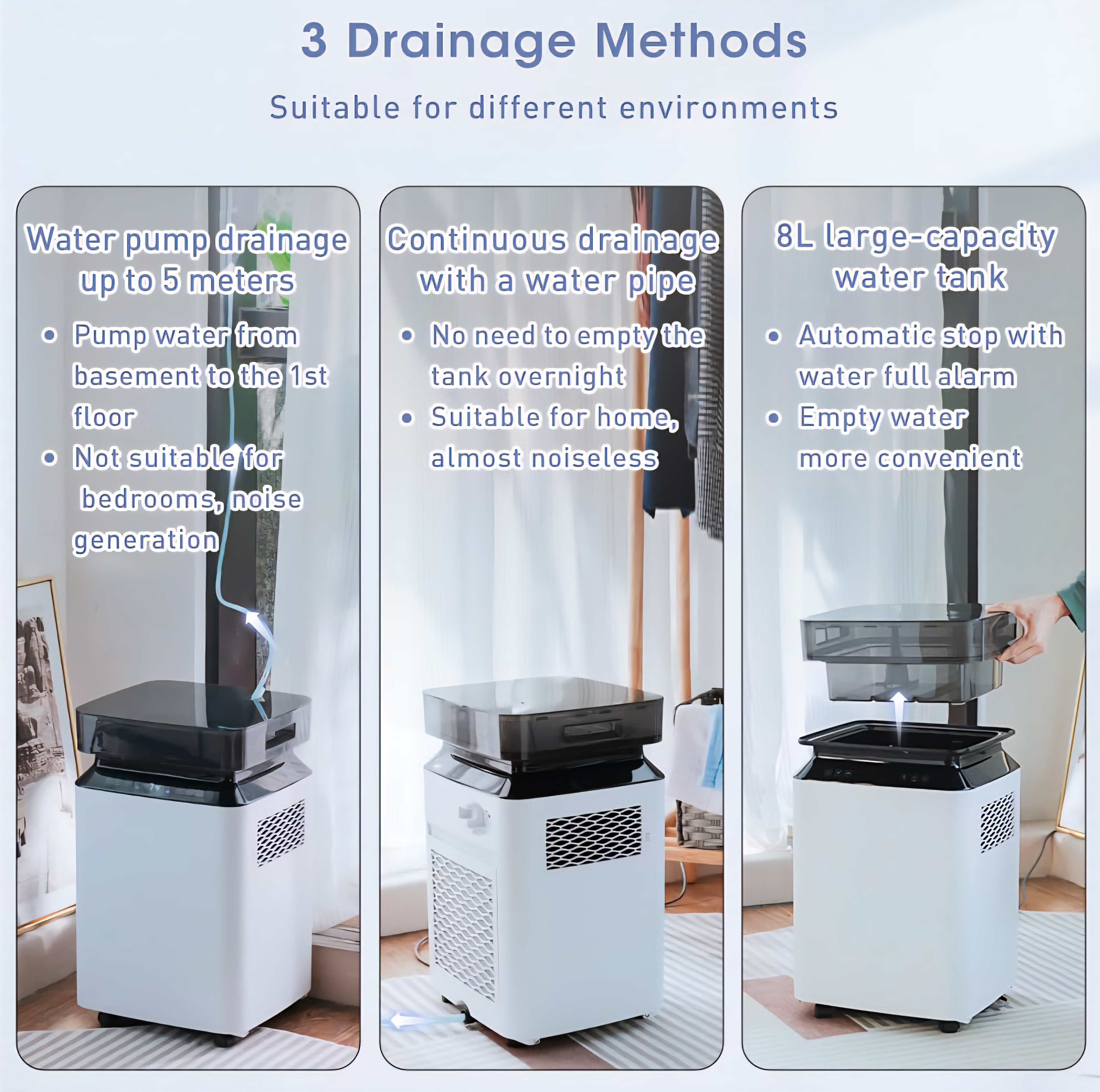 3 Drainage Methods

Suitable for different environments

Water pump drainage up to 5 meters

• Pump water from basement to the 1st floor
• Not suitable for bedrooms, noise generation

Continuous drainage with a water pipe

• No need to empty the tank overnight
• Suitable for home, almost noiseless

8L large-capacity water tank

• Automatic stop with water full alarm
• Empty water more convenient