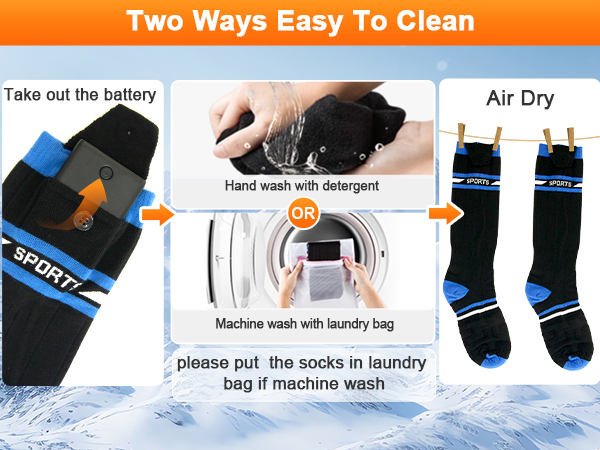 Two Ways Easy To Clean

Take out the battery

SPORTS

Hand wash with detergent

OR

Machine wash with laundry bag

please put the socks in laundry bag if machine wash

Air Dry

SPORTS

SPORTS