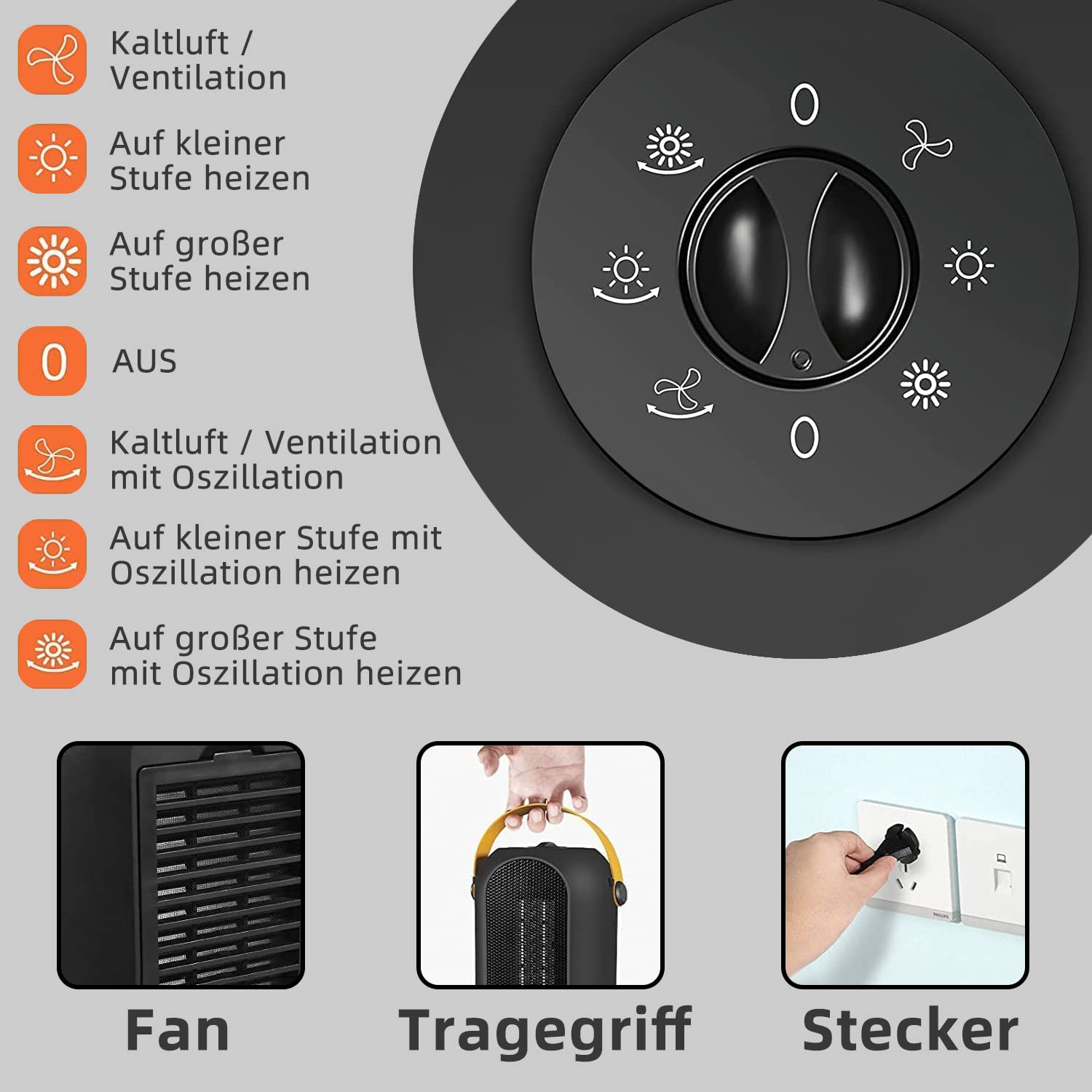 Kaltluft / Ventilation

Auf kleiner Stufe heizen

Auf großer Stufe heizen

0 AUS

Kaltluft / Ventilation mit Oszillation

Auf kleiner Stufe mit Oszillation heizen

Auf großer Stufe mit Oszillation heizen

0

0

PHILIPS

Fan

Tragegriff

Stecker