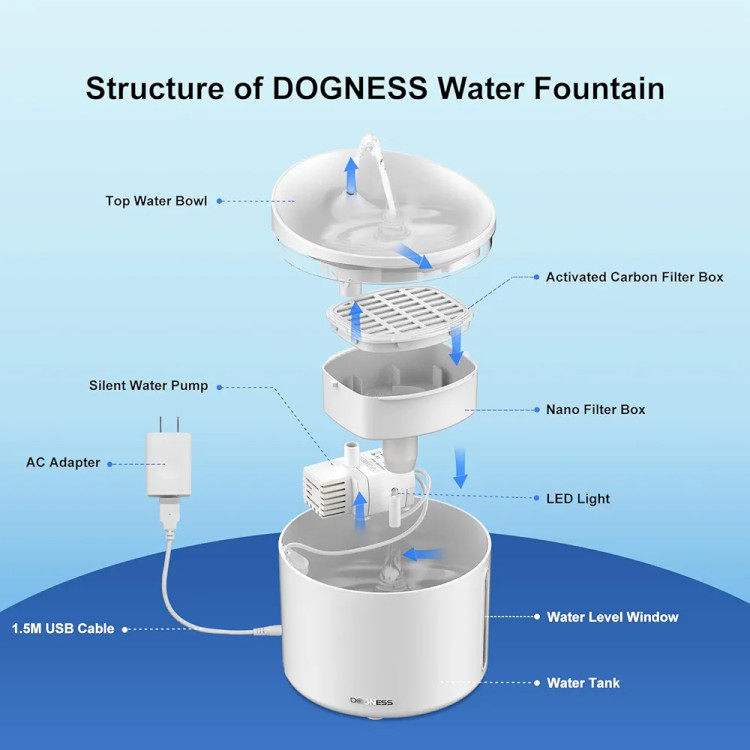 Structure of DOGNESS Water Fountain

Top Water Bowl

Activated Carbon Filter Box

Silent Water Pump

Nano Filter Box

AC Adapter

LED Light

Water Level Window

1.5M USB Cable

Water Tank

DOGNESS