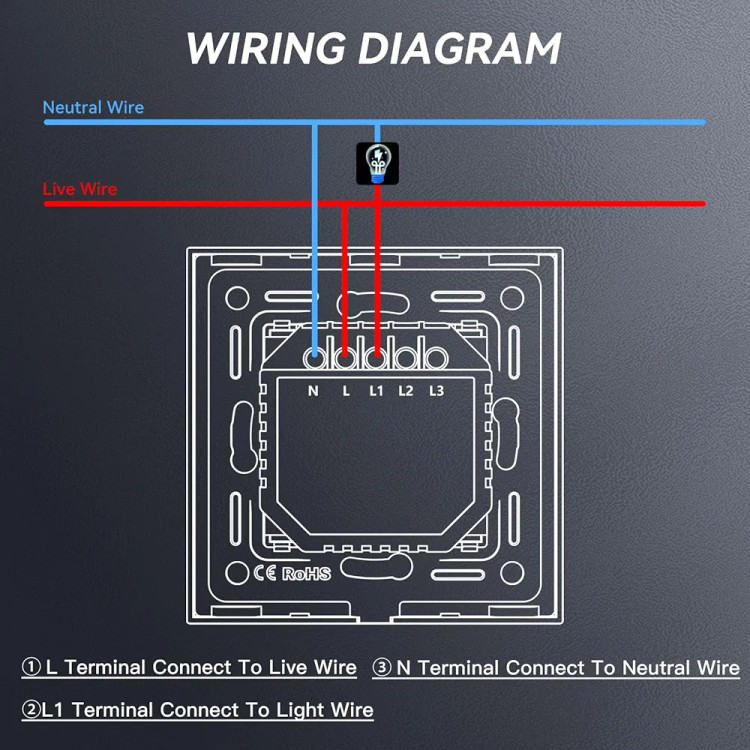 WIRING DIAGRAM

Neutral Wire

Live Wire

N L L1 L2 L3

CE RoHS

① L Terminal Connect To Live Wire ③ N Terminal Connect To Neutral Wire

②L1 Terminal Connect To Light Wire