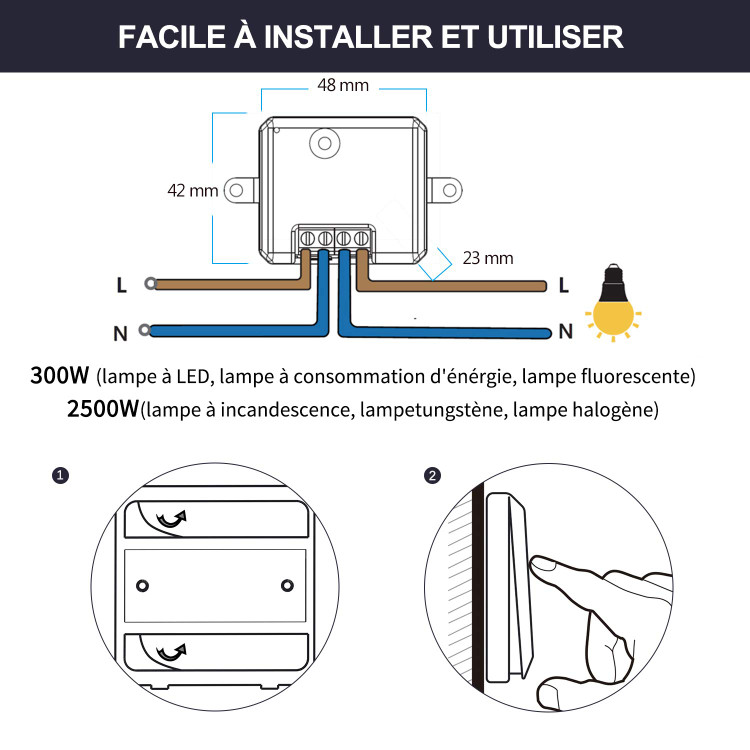 FACILE À INSTALLER ET UTILISER

48 mm

42 mm

23 mm

L

N

L

N

300W (lampe à LED, lampe à consommation d'énérgie, lampe fluorescente)

2500W(lampe à incandescence, lampetungstène, lampe halogène)

1

2