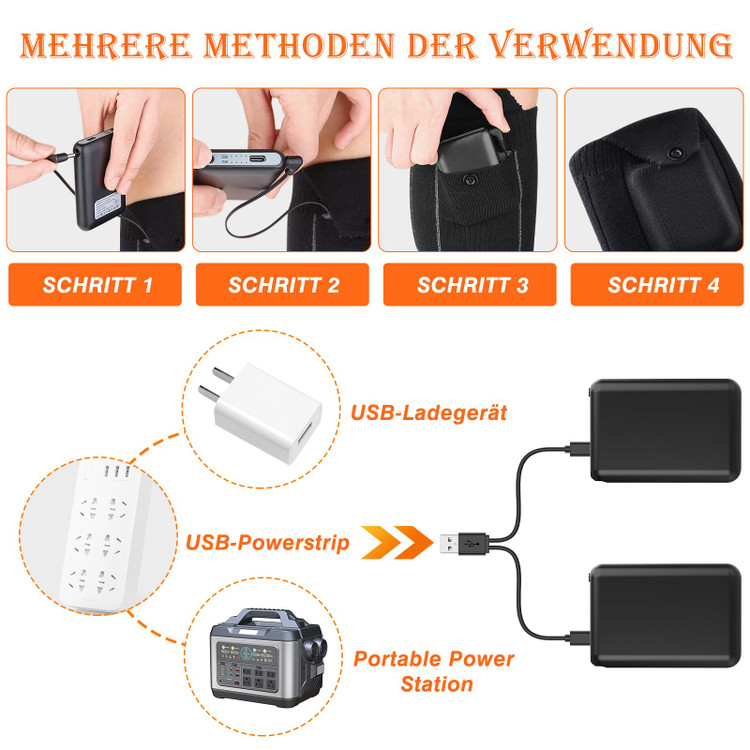 MEHRERE METHODEN DER VERWENDUNG

SCHRITT 1

SCHRITT 2

SCHRITT 3

SCHRITT 4

USB-Ladegerät

USB-Powerstrip

Portable Power Station