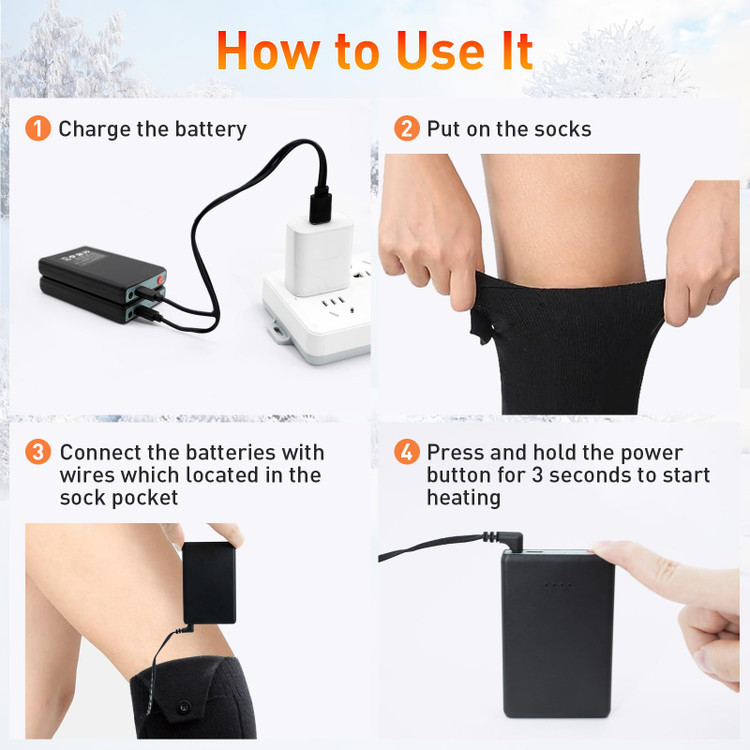 How to Use It

1 Charge the battery

2 Put on the socks

3 Connect the batteries with wires which located in the sock pocket

4 Press and hold the power button for 3 seconds to start heating