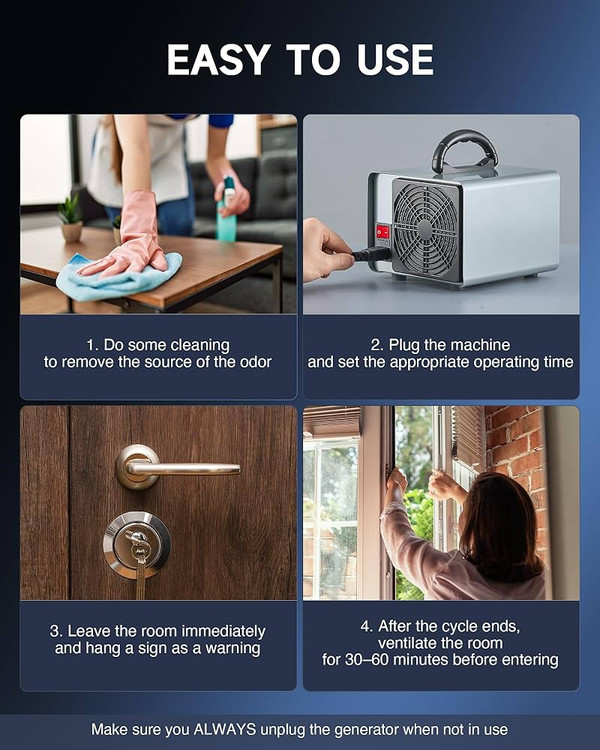 EASY TO USE

1. Do some cleaning to remove the source of the odor

2. Plug the machine and set the appropriate operating time

3. Leave the room immediately and hang a sign as a warning

4. After the cycle ends, ventilate the room for 30–60 minutes before entering

Make sure you ALWAYS unplug the generator when not in use