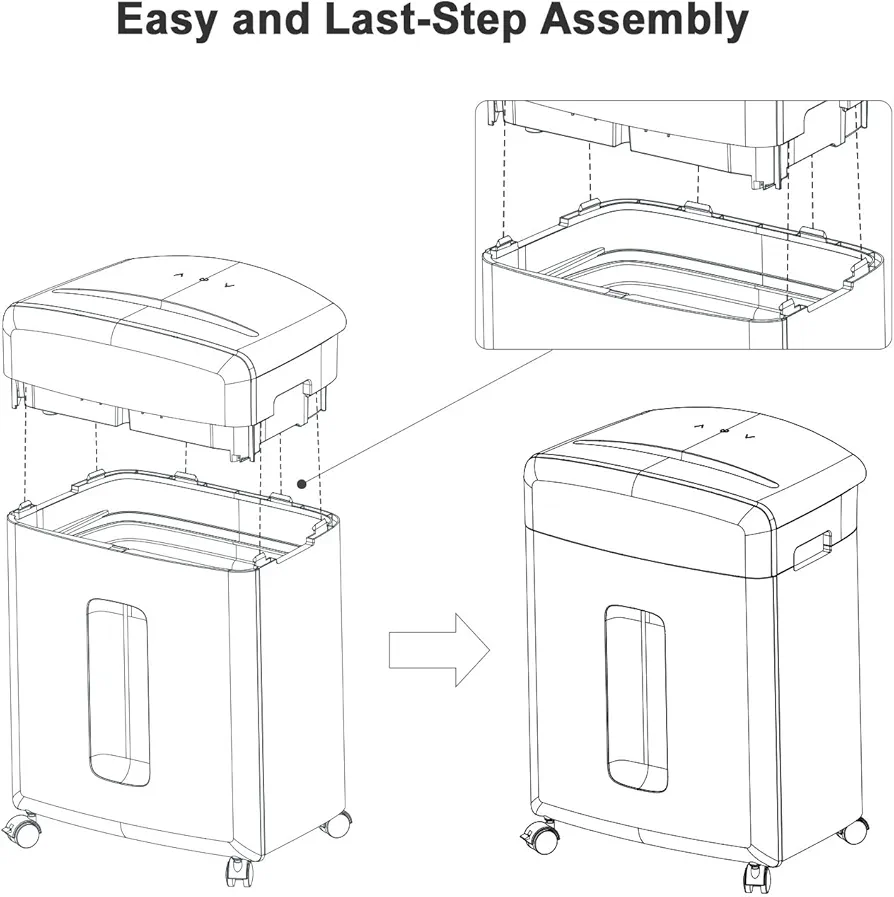 Easy and Last-Step Assembly