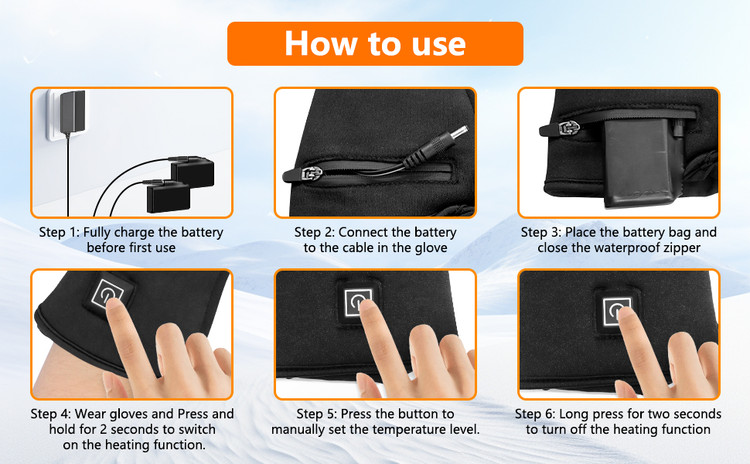 How to use

Step 1: Fully charge the battery before first use

Step 2: Connect the battery to the cable in the glove

Step 3: Place the battery bag and close the waterproof zipper

Step 4: Wear gloves and Press and hold for 2 seconds to switch on the heating function.

Step 5: Press the button to manually set the temperature level.

Step 6: Long press for two seconds to turn off the heating function